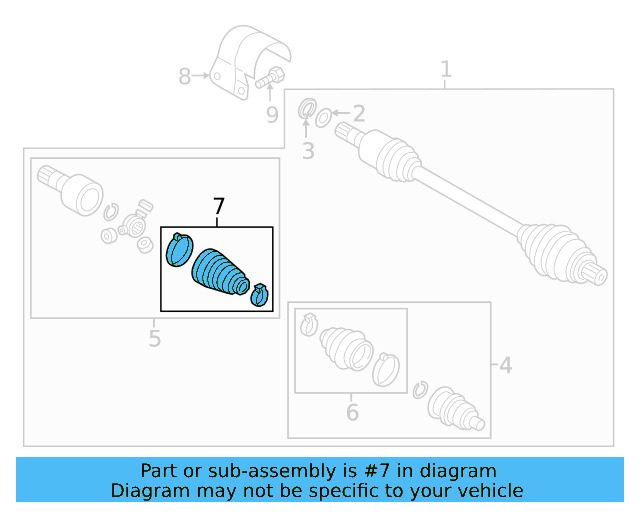 8
9
1
2
3
7
5
4
6

Part or sub-assembly is #7 in diagram
Diagram may not be specific to your vehicle