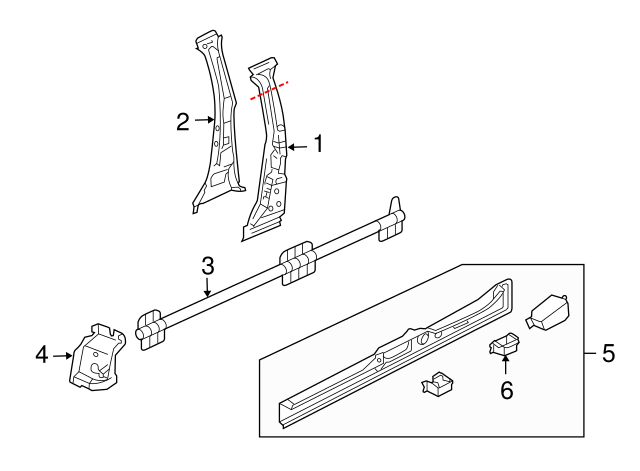 2
1
3
4
5
6