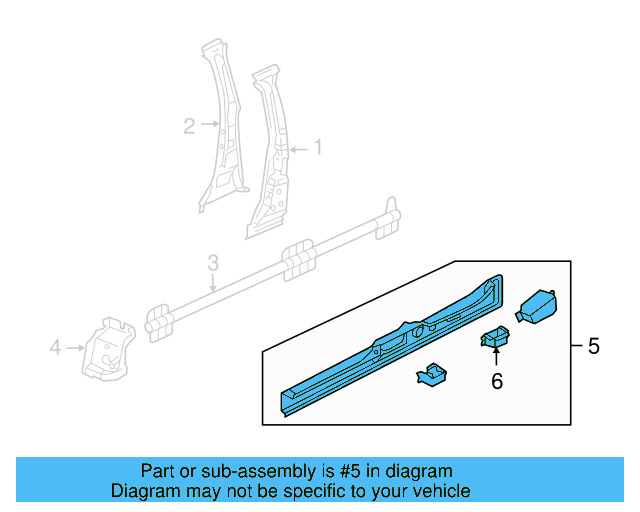 2
1
3
4
5
6

Part or sub-assembly is #5 in diagram
Diagram may not be specific to your vehicle