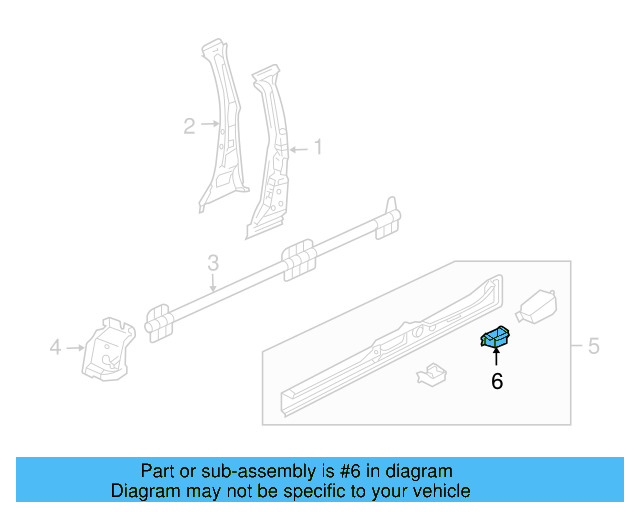 2

1

3

4

5

6

Part or sub-assembly is #6 in diagram
Diagram may not be specific to your vehicle