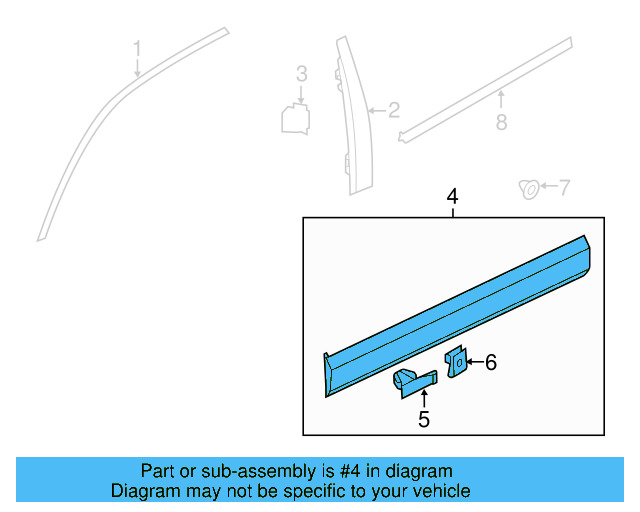 1
3
2
8
7
4
6
5

Part or sub-assembly is #4 in diagram
Diagram may not be specific to your vehicle