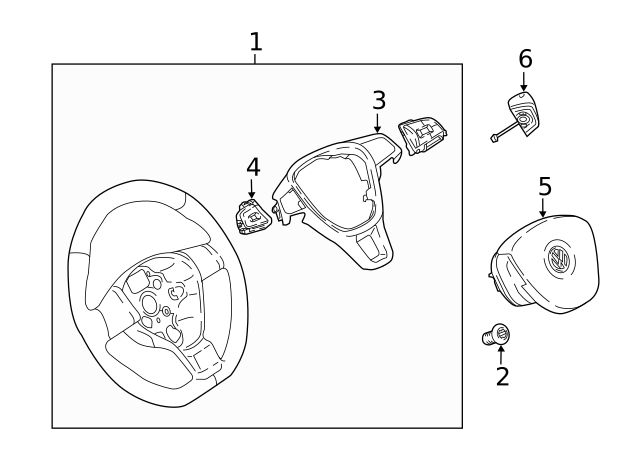 1
6
3
4
5
2