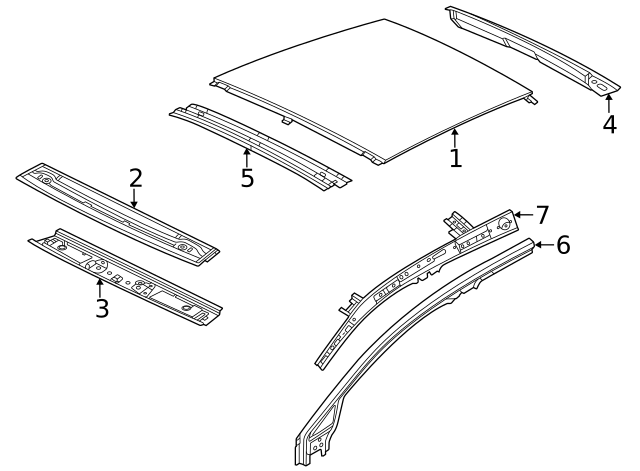 4
1
5
2
3
7
6