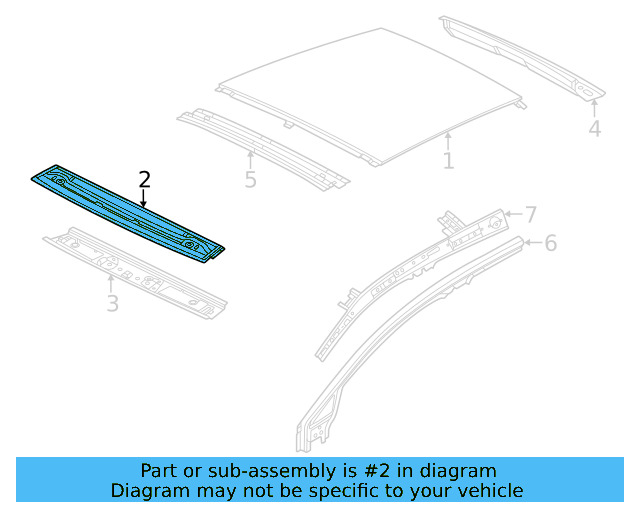 4
1
5
2
7
6
3

Part or sub-assembly is #2 in diagram
Diagram may not be specific to your vehicle