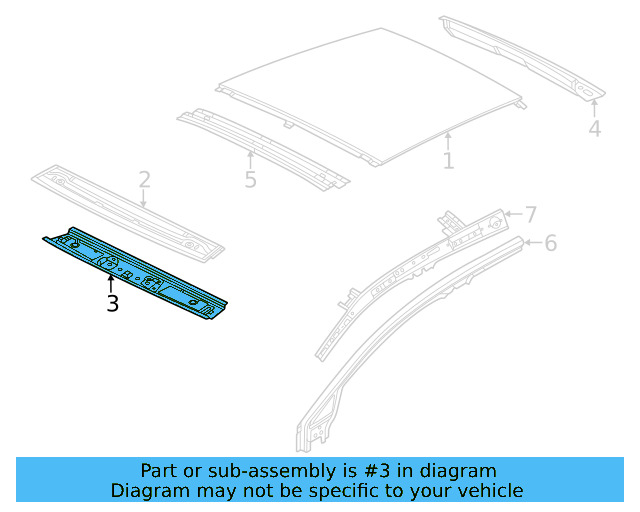 4
1
5
2
7
6
3

Part or sub-assembly is #3 in diagram
Diagram may not be specific to your vehicle