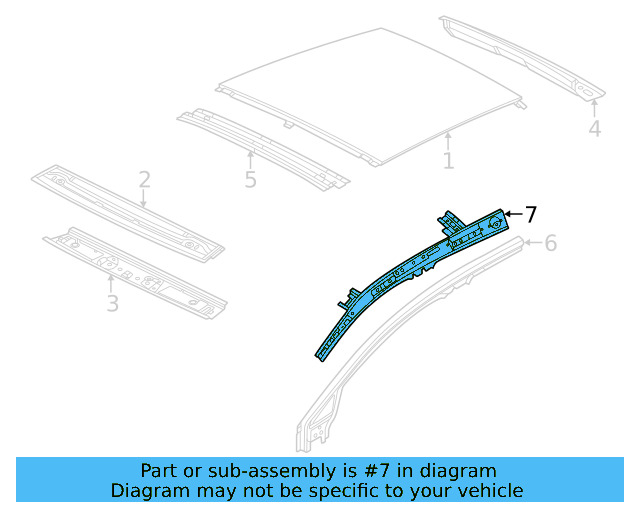 4
1
5
2
7
6
3

Part or sub-assembly is #7 in diagram
Diagram may not be specific to your vehicle