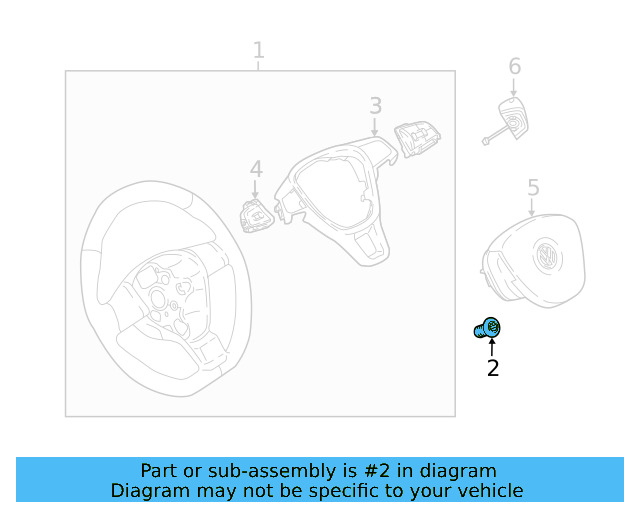 1
6
3
4
5
2

Part or sub-assembly is #2 in diagram
Diagram may not be specific to your vehicle