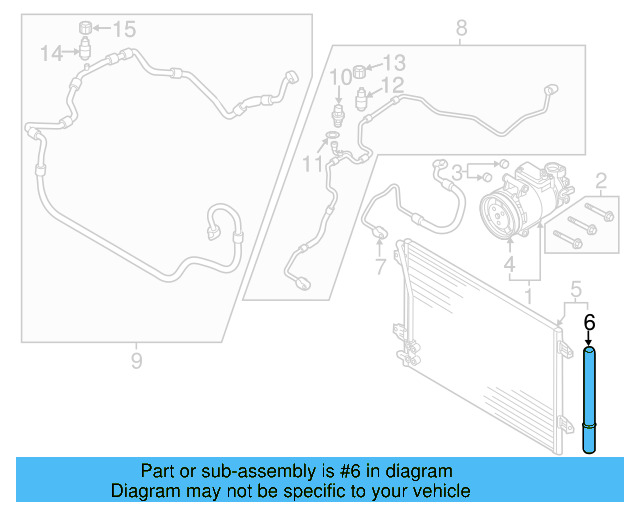 15
14
8
13
10
12
11
3
2
7
4
1
5
6
9

Part or sub-assembly is #6 in diagram
Diagram may not be specific to your vehicle