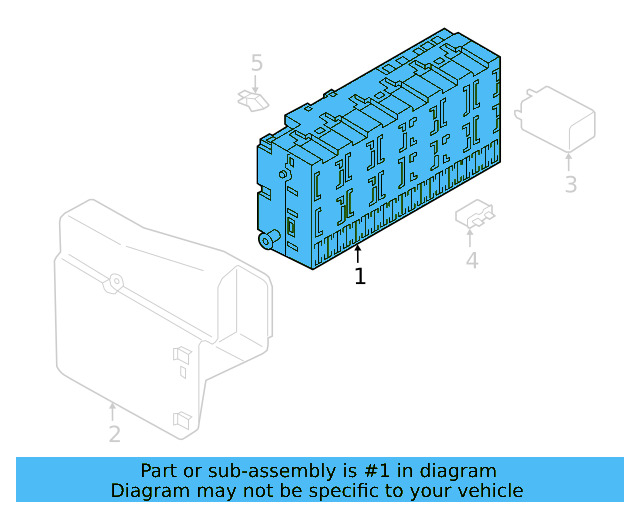 5

3

4

1

2

Part or sub-assembly is #1 in diagram
Diagram may not be specific to your vehicle