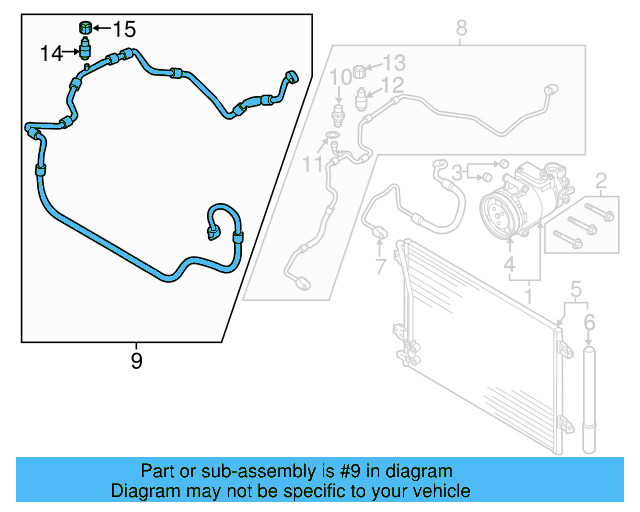 15
14
9
8
13
10
12
11
3
2
7
4
1
5
6

Part or sub-assembly is #9 in diagram
Diagram may not be specific to your vehicle