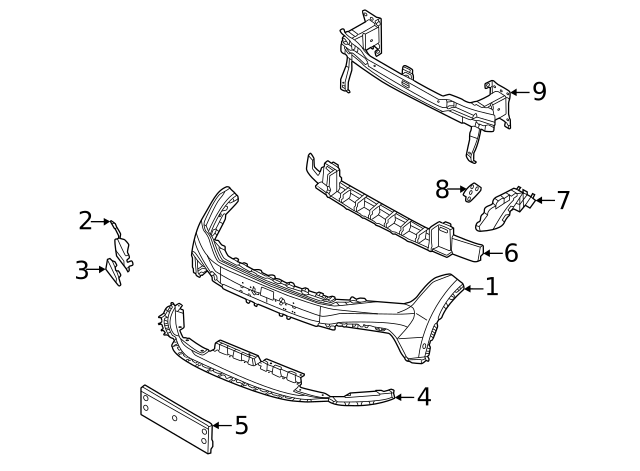 9
8
7
2
6
3
1
4
5