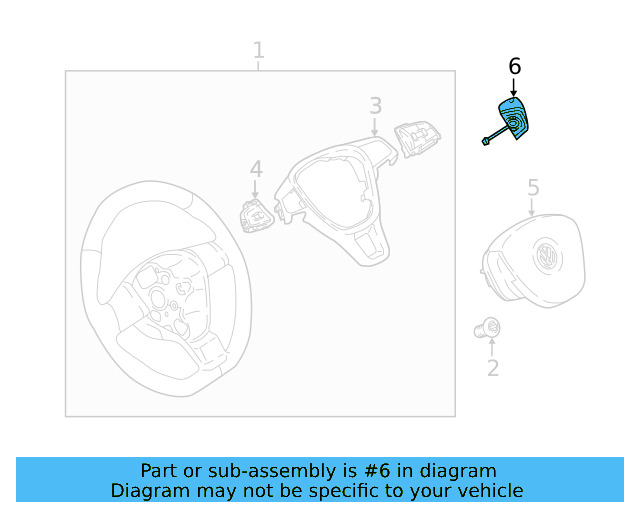 1
6
3
4
5
2

Part or sub-assembly is #6 in diagram
Diagram may not be specific to your vehicle