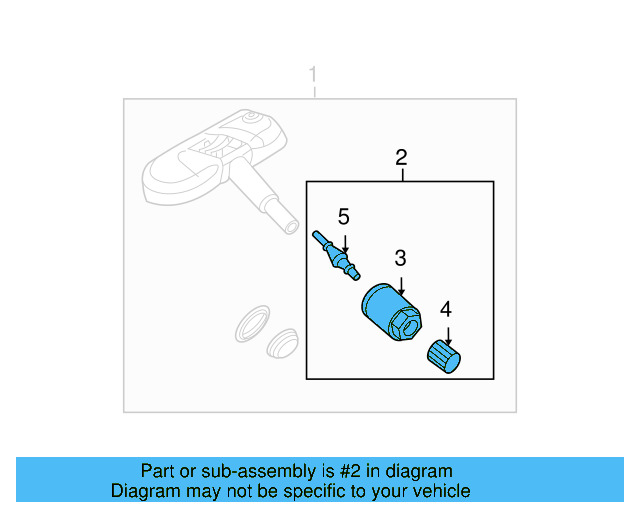 1
2
5
3
4

Part or sub-assembly is #2 in diagram
Diagram may not be specific to your vehicle