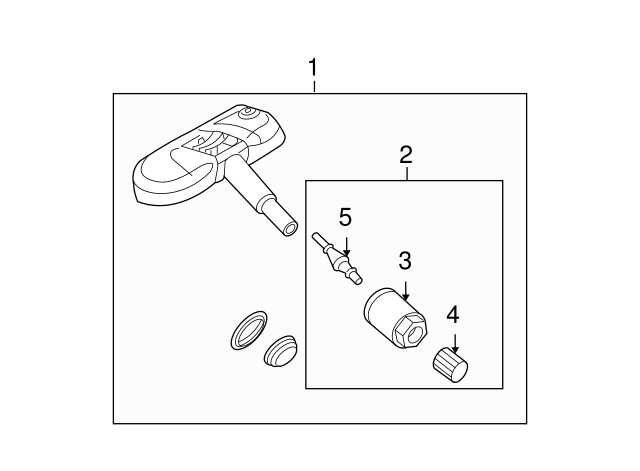 1
2
5
3
4