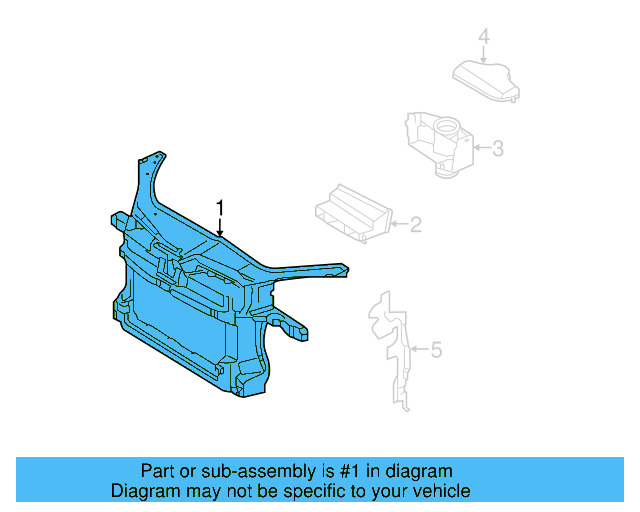 4

3

1

2

5

Part or sub-assembly is #1 in diagram
Diagram may not be specific to your vehicle