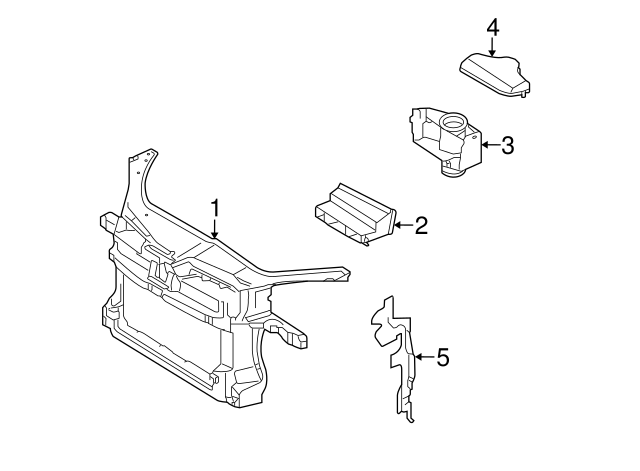 4
3
1
2
5