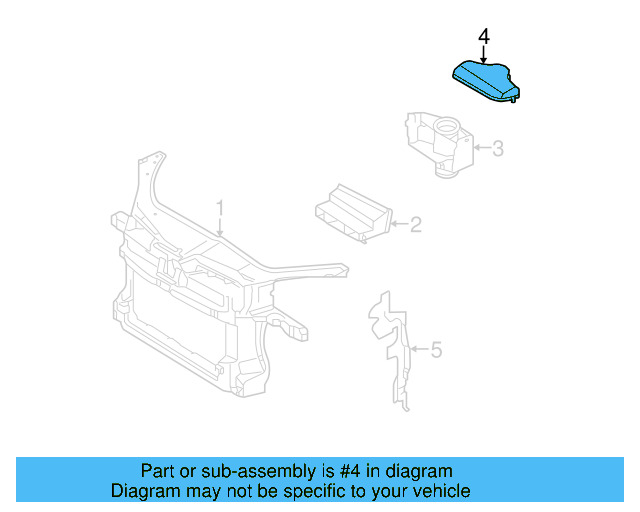 4

3

1

2

5

Part or sub-assembly is #4 in diagram
Diagram may not be specific to your vehicle