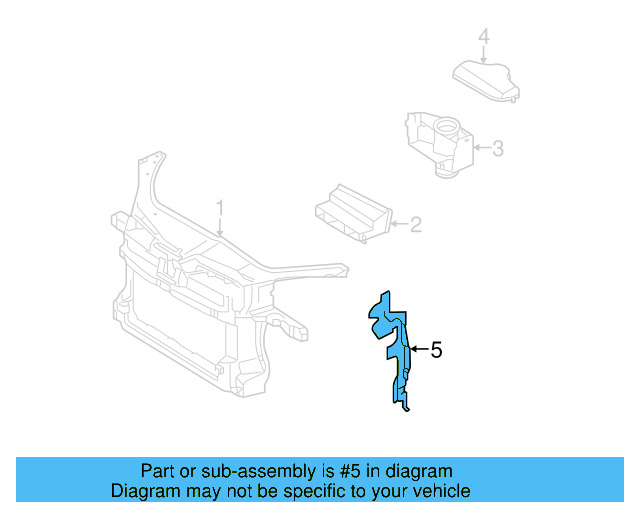 4
3
1
2
5

Part or sub-assembly is #5 in diagram
Diagram may not be specific to your vehicle