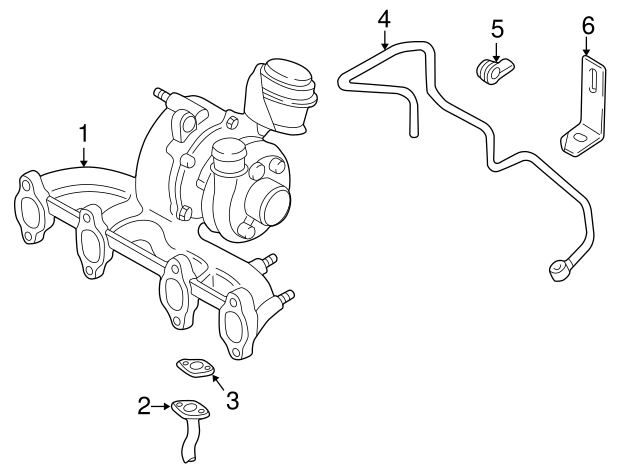 4
5
6
1
3
2