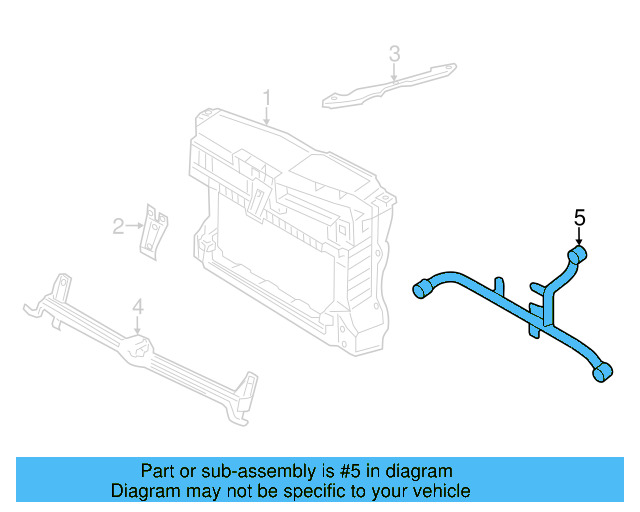 3

1

2

5

4

Part or sub-assembly is #5 in diagram
Diagram may not be specific to your vehicle