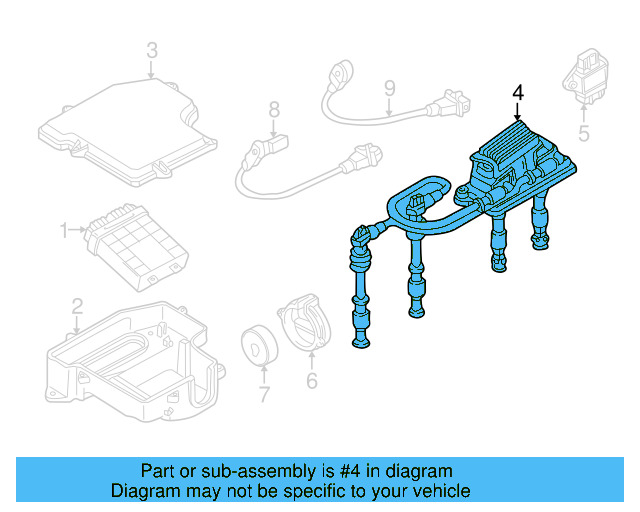 3
9
4
8
5
1
2
7
6

Part or sub-assembly is #4 in diagram
Diagram may not be specific to your vehicle