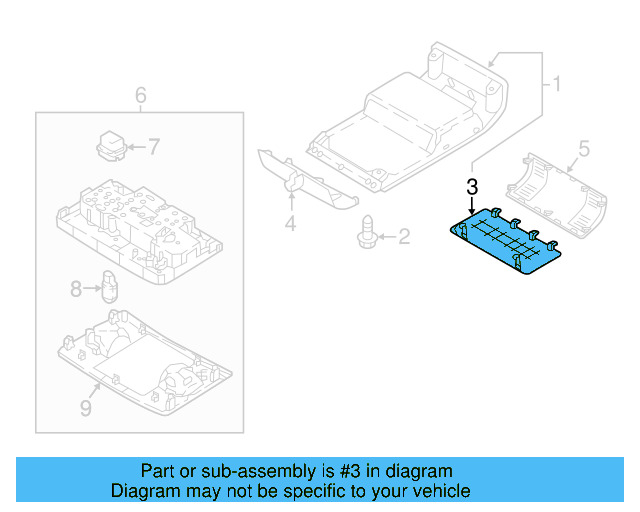 6
7
1
5
3
4
2
8
9

Part or sub-assembly is #3 in diagram
Diagram may not be specific to your vehicle