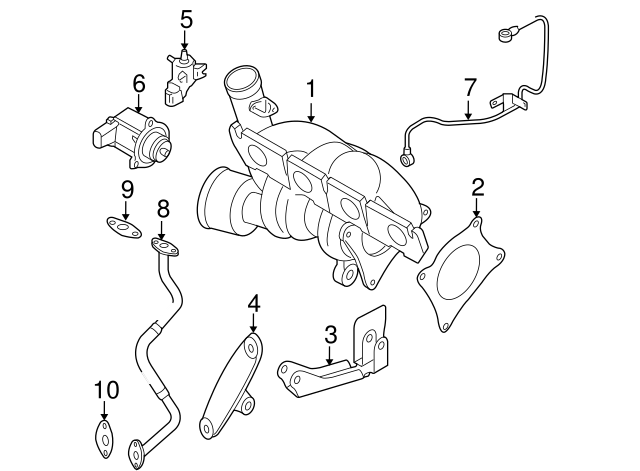 5
6
1
7
9
8
2
4
3
10