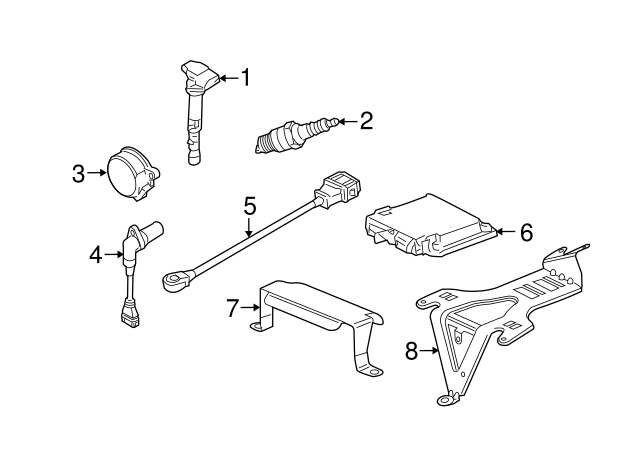 1
2
3
5
6
4
7
8