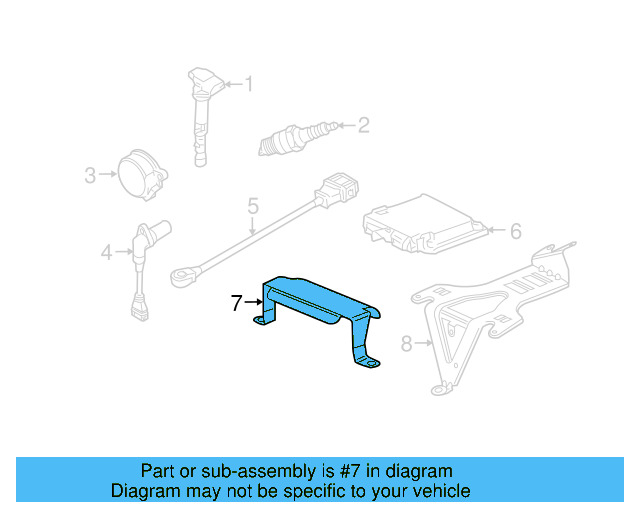 1
2
3
5
6
4
7
8

Part or sub-assembly is #7 in diagram
Diagram may not be specific to your vehicle