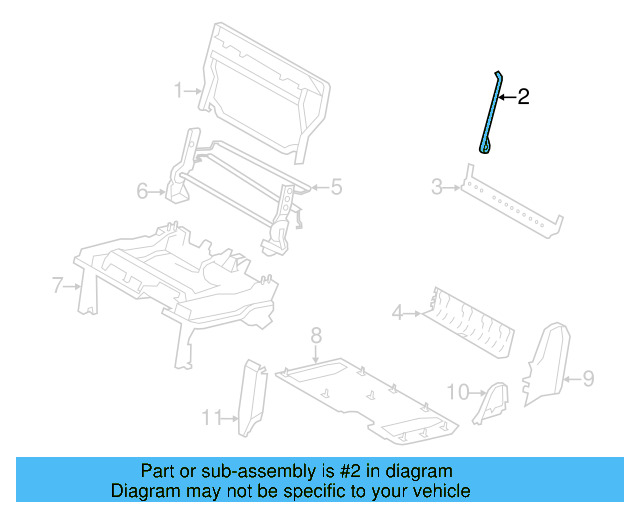 1
2
6
5
3
7
4
8
9
10
11

Part or sub-assembly is #2 in diagram
Diagram may not be specific to your vehicle