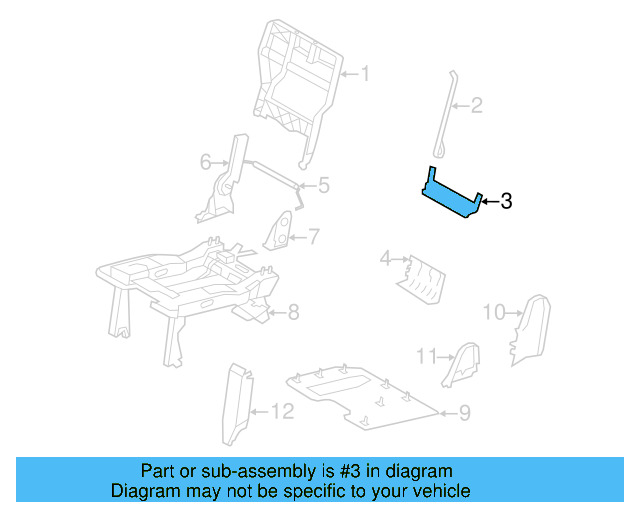 1
2
6
5
3
7
4
8
10
11
12
9

Part or sub-assembly is #3 in diagram
Diagram may not be specific to your vehicle