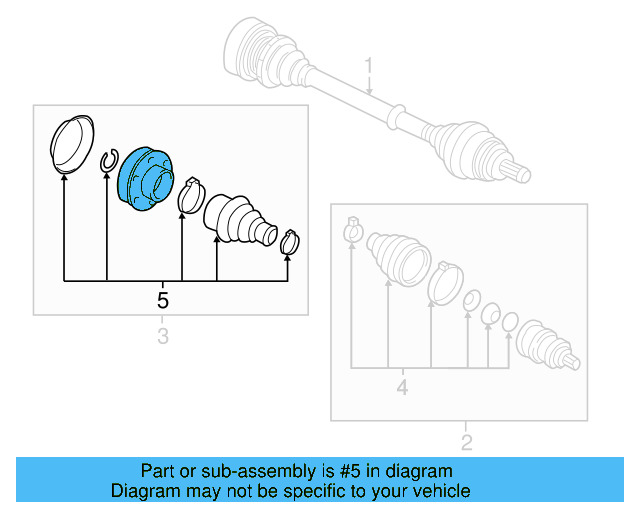 1
5
3
4
2
Part or sub-assembly is #5 in diagram
Diagram may not be specific to your vehicle