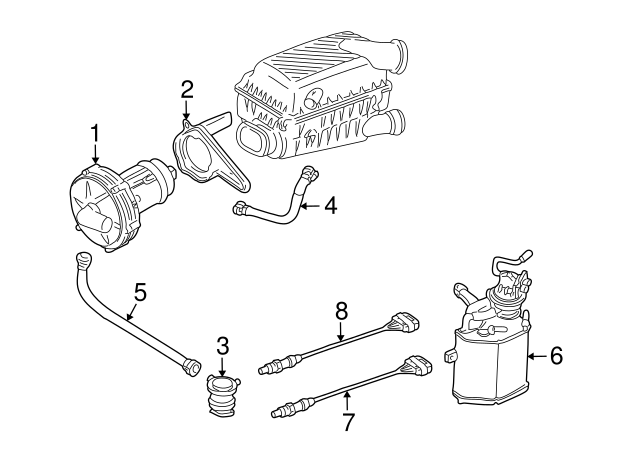 2
1
4
5
8
3
6
7