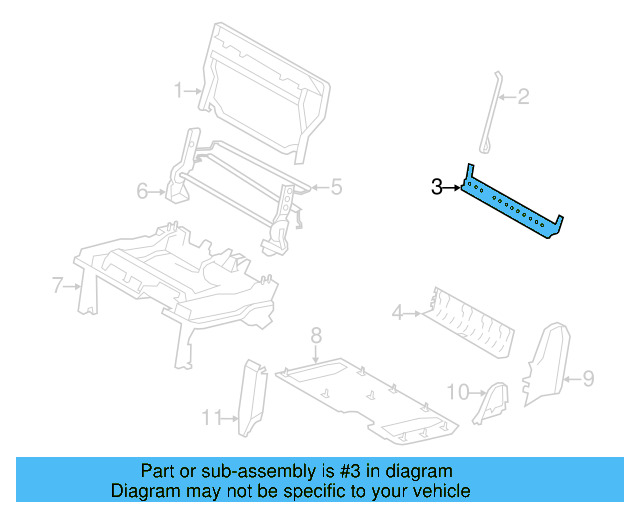 1
2
3
6
5
7
4
8
9
10
11

Part or sub-assembly is #3 in diagram
Diagram may not be specific to your vehicle