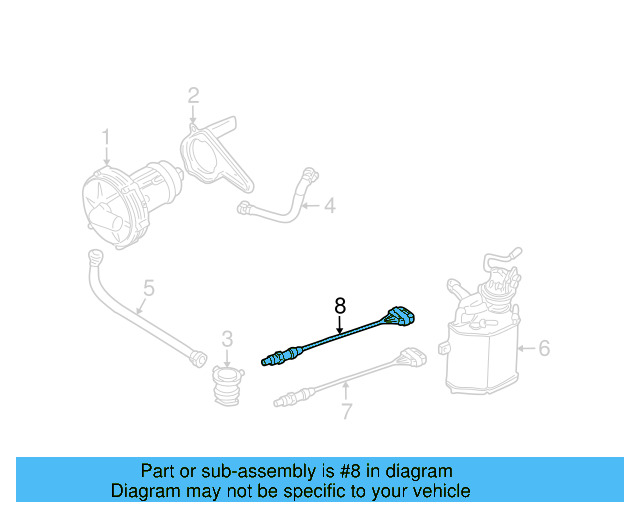 2
1
4
5
8
3
6
7

Part or sub-assembly is #8 in diagram
Diagram may not be specific to your vehicle