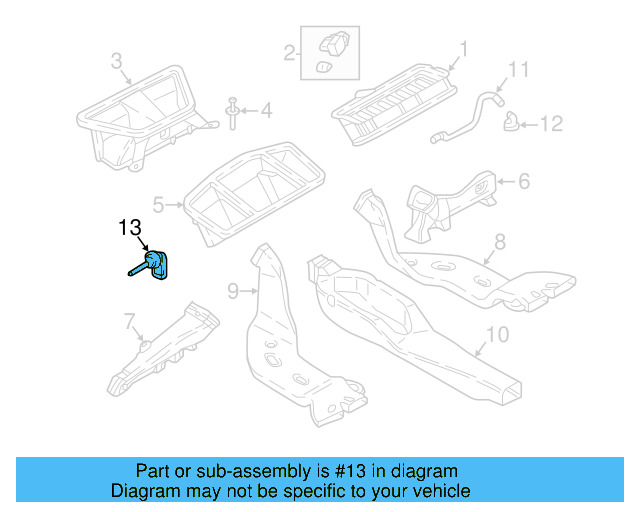 3
2
1
11
4
12
5
6
13
8
9
7
10

Part or sub-assembly is #13 in diagram
Diagram may not be specific to your vehicle