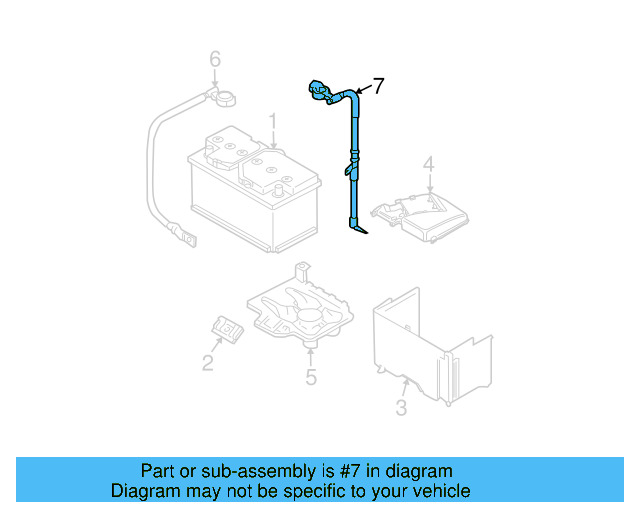 6

7

1

4

2

5

3

Part or sub-assembly is #7 in diagram
Diagram may not be specific to your vehicle