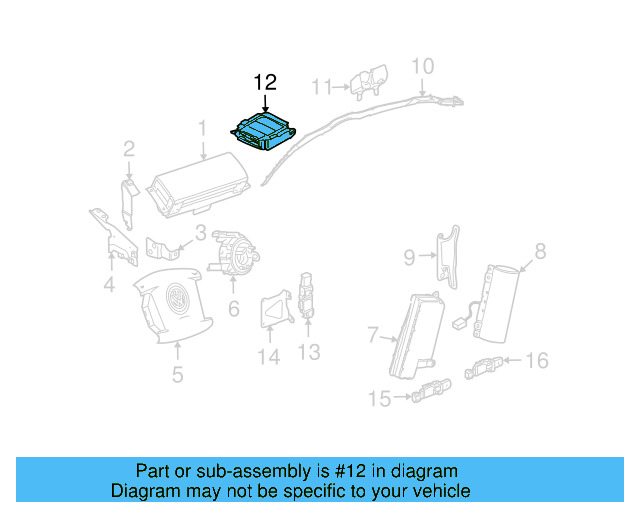 12

11

10

1

2

3

4

5

6

14

13

9

8

7

16

15

Part or sub-assembly is #12 in diagram
Diagram may not be specific to your vehicle