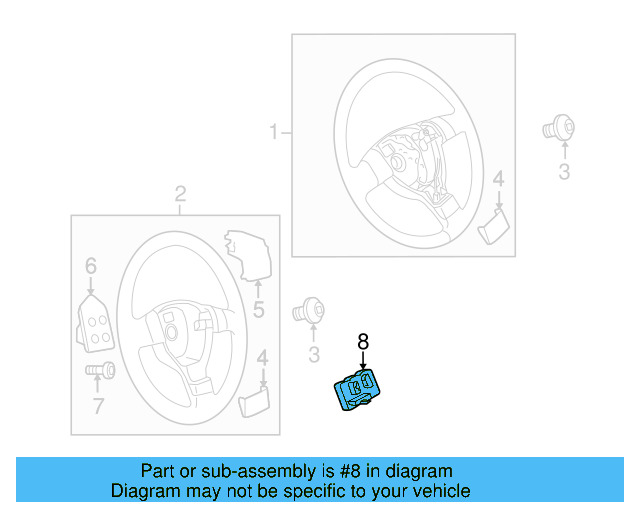 1
3
4
2
6
5
3
8
4
7

Part or sub-assembly is #8 in diagram
Diagram may not be specific to your vehicle