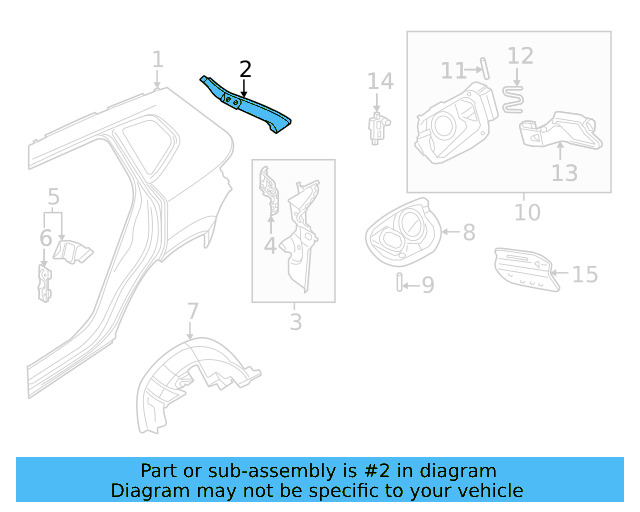 1
2
14
11
12
13
10
5
6
4
3
8
9
15
7

Part or sub-assembly is #2 in diagram
Diagram may not be specific to your vehicle