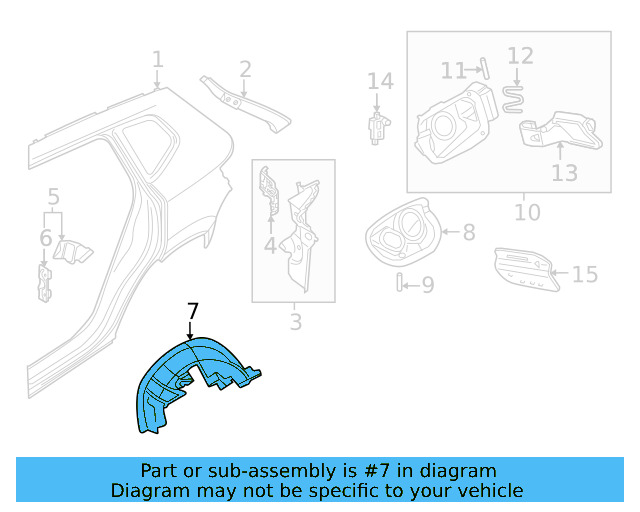 1
2
14
11
12
13
10
5
6
4
3
8
9
15
7

Part or sub-assembly is #7 in diagram
Diagram may not be specific to your vehicle