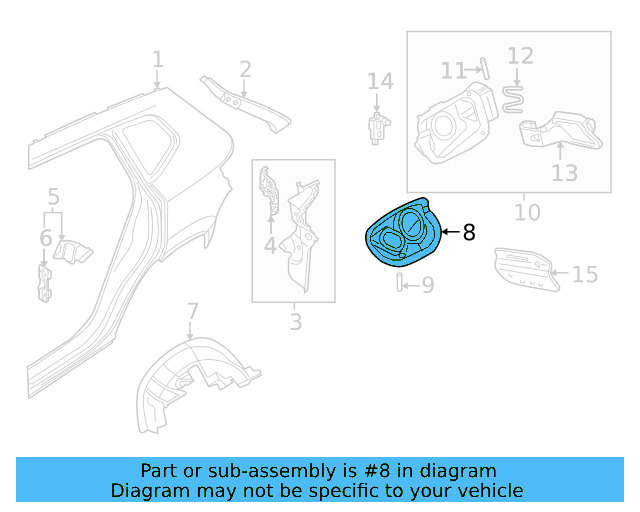 1
2
14
11
12
13
10
5
6
4
3
8
9
15
7

Part or sub-assembly is #8 in diagram
Diagram may not be specific to your vehicle