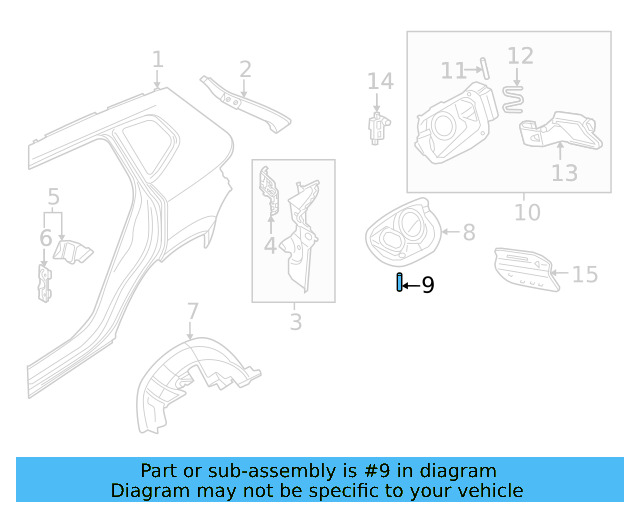 1
2
14
11
12
13
10
5
6
4
3
8
9
15
7

Part or sub-assembly is #9 in diagram
Diagram may not be specific to your vehicle