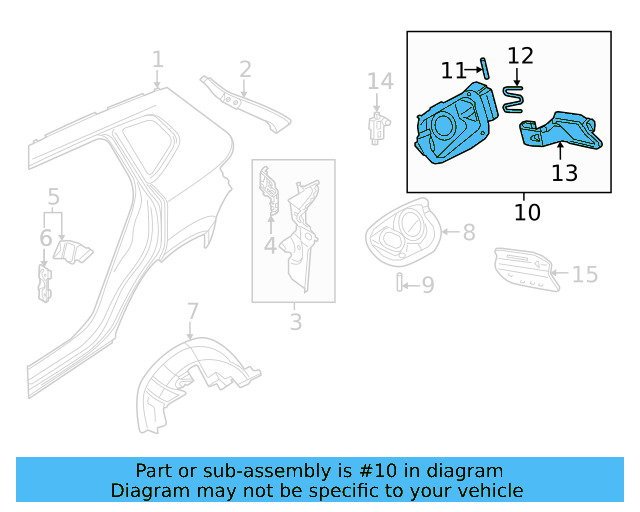 1
2
14
11
12
13
10
5
6
4
3
8
9
15
7

Part or sub-assembly is #10 in diagram
Diagram may not be specific to your vehicle