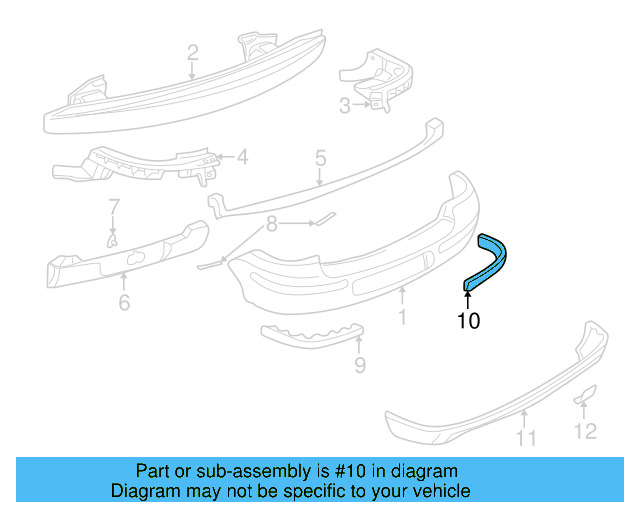 2
3
4
5
7
8
6
1
10
9
11
12

Part or sub-assembly is #10 in diagram
Diagram may not be specific to your vehicle