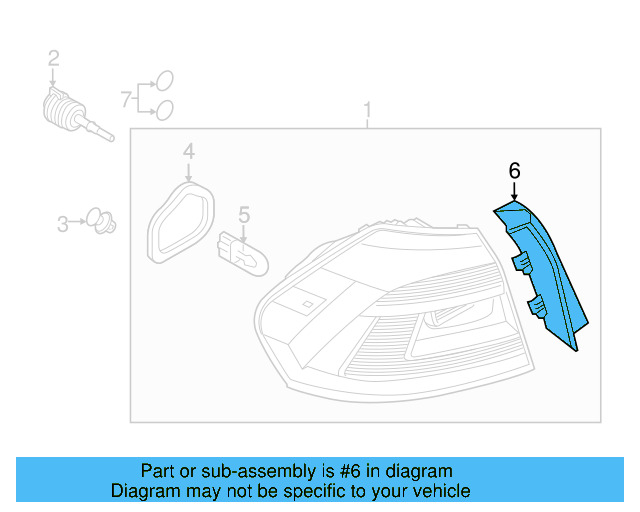 2
7
1
4
6
3
5

Part or sub-assembly is #6 in diagram
Diagram may not be specific to your vehicle