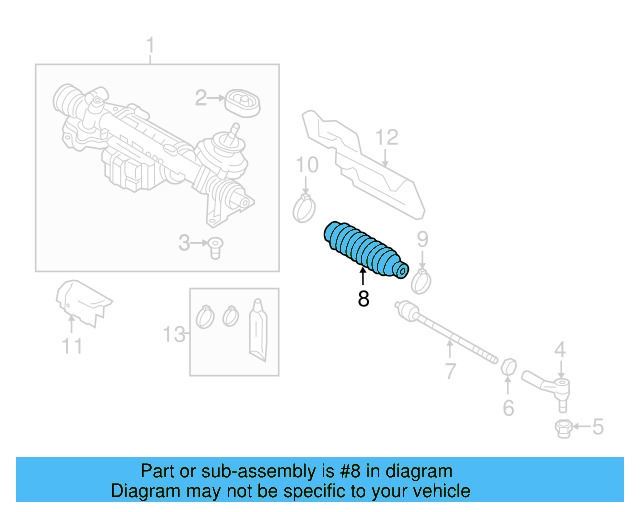 1
2
3
12
10
9
8
11
13
7
4
6
5

Part or sub-assembly is #8 in diagram
Diagram may not be specific to your vehicle