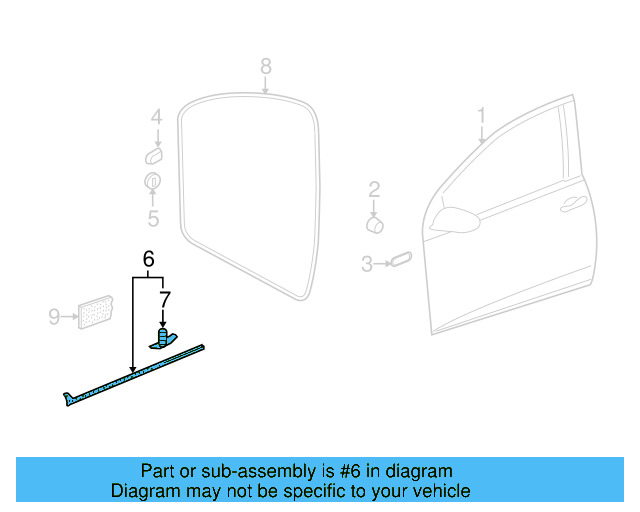 8
4
1
5
2
3
6
7
9

Part or sub-assembly is #6 in diagram
Diagram may not be specific to your vehicle