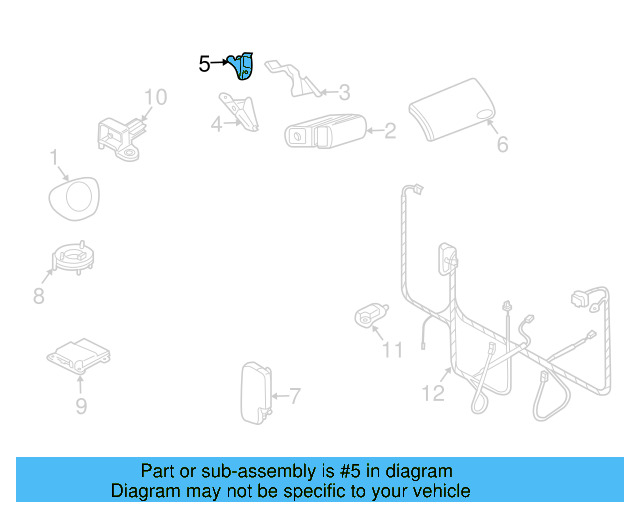 5
3
10
4
2
6
1
8
11
9
7
12

Part or sub-assembly is #5 in diagram
Diagram may not be specific to your vehicle