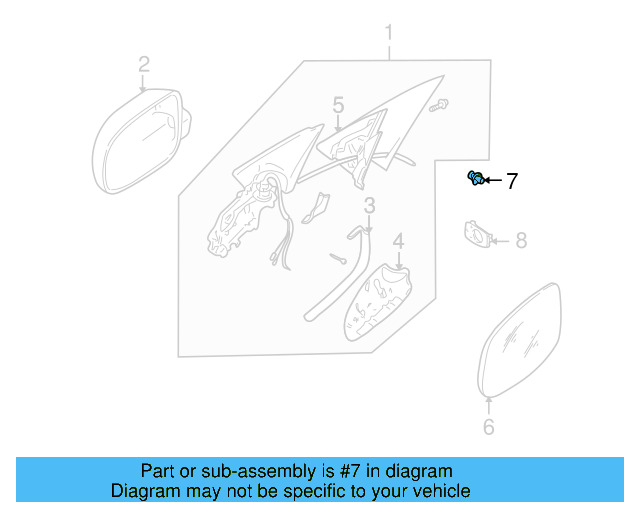 1
2
5
7
3
4
8
6

Part or sub-assembly is #7 in diagram
Diagram may not be specific to your vehicle